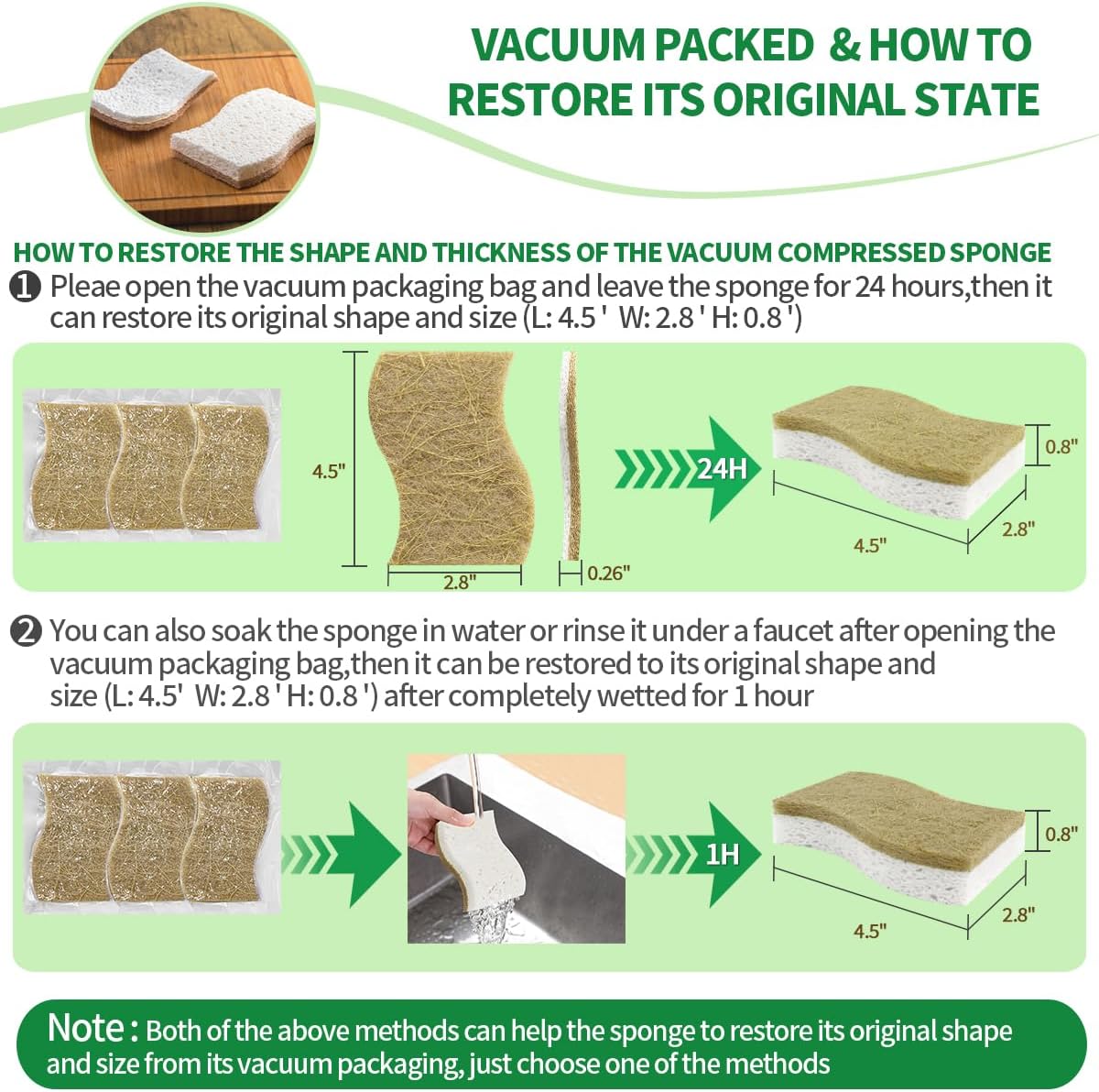 VACUUM PACKED & HOW TO RESTORE ITS ORIGINAL STATE

HOW TO RESTORE THE SHAPE AND THICKNESS OF THE VACUUM COMPRESSED SPONGE

❶ Pleae open the vacuum packaging bag and leave the sponge for 24 hours,then it can restore its original shape and size (L: 4.5 ' W: 2.8 ' H: 0.8 ')

4.5"
2.8"
0.26"
24H
0.8"
4.5"
2.8"

❷ You can also soak the sponge in water or rinse it under a faucet after opening the vacuum packaging bag,then it can be restored to its original shape and size (L: 4.5' W: 2.8 ' H: 0.8 ') after completely wetted for 1 hour

1H
0.8"
4.5"
2.8"

Note : Both of the above methods can help the sponge to restore its original shape and size from its vacuum packaging, just choose one of the methods